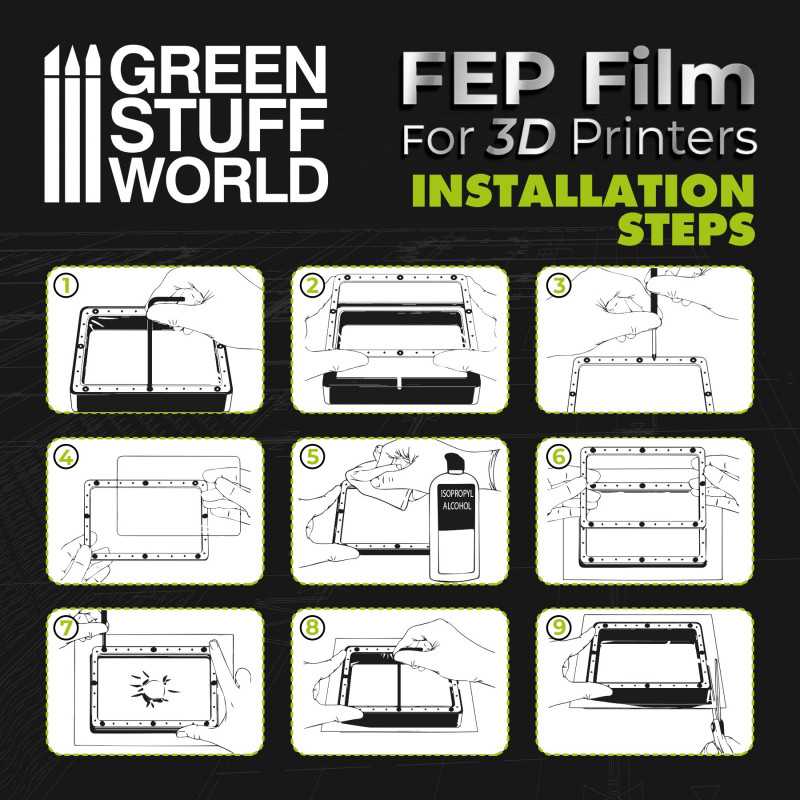 GREEN STUFF WORLD

FEP Film
For 3D Printers
INSTALLATION STEPS

1

2

3

4

5
ISOPROPYL ALCOHOL

6

7

8

9