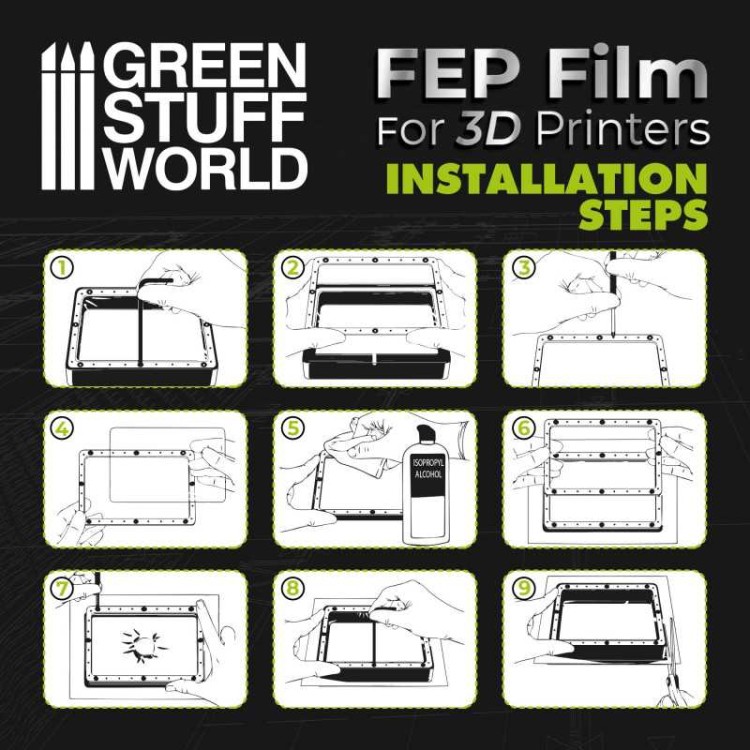 GREEN STUFF WORLD

FEP Film
For 3D Printers
INSTALLATION STEPS

1

2

3

4

5

ISOPROPYL ALCOHOL

6

7

8

9