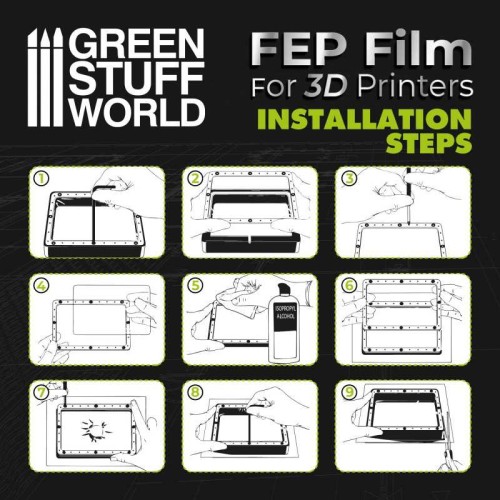 GREEN STUFF WORLD

FEP Film
For 3D Printers
INSTALLATION STEPS

1

2

3

4

5

ISOPROPYL ALCOHOL

6

7

8

9